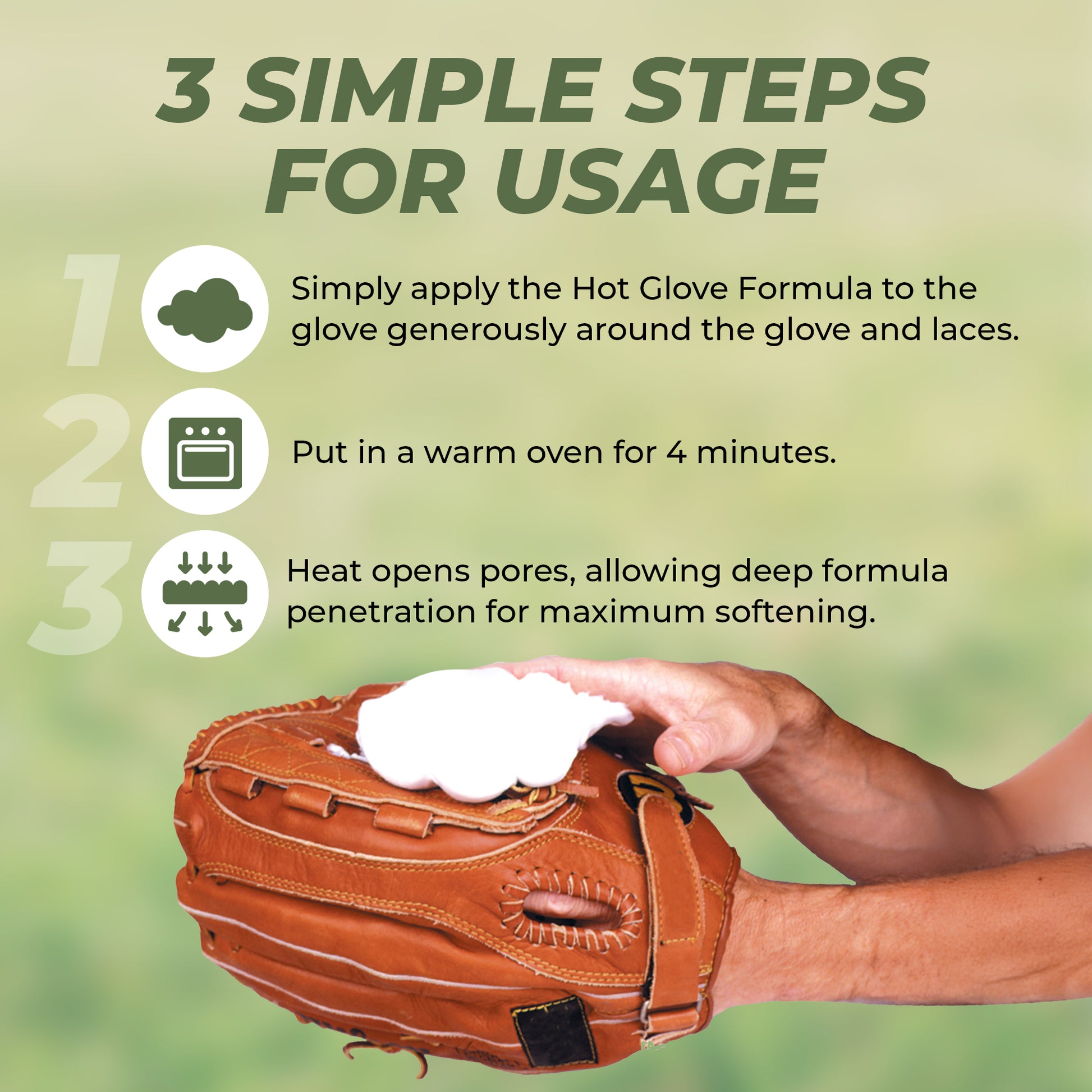 3 SIMPLE STEPS FOR USAGE

1

Simply apply the Hot Glove Formula to the glove generously around the glove and laces.

2

Put in a warm oven for 4 minutes.

3

Heat opens pores, allowing deep formula penetration for maximum softening.