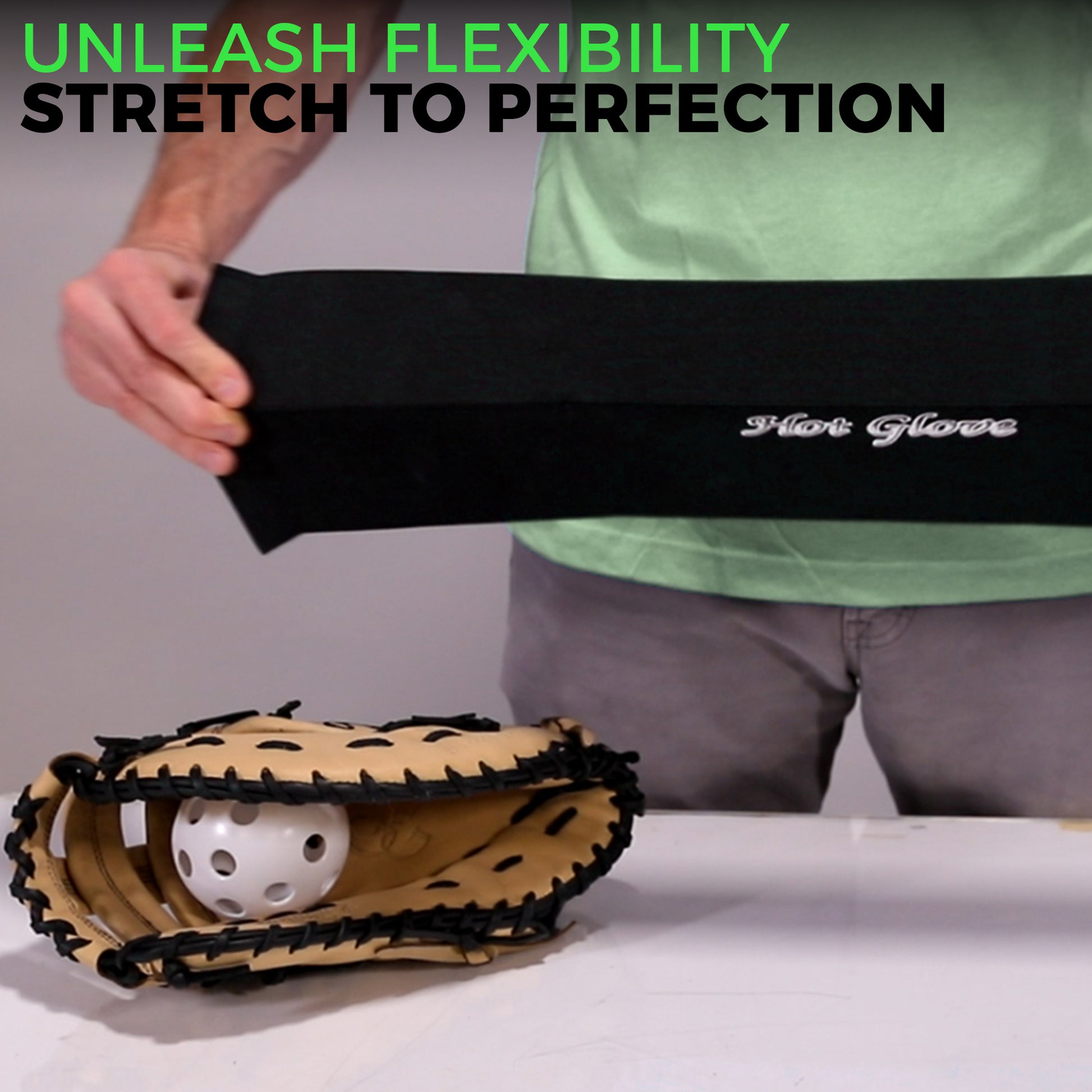 UNLEASH FLEXIBILITY
STRETCH TO PERFECTION

Hot Glove